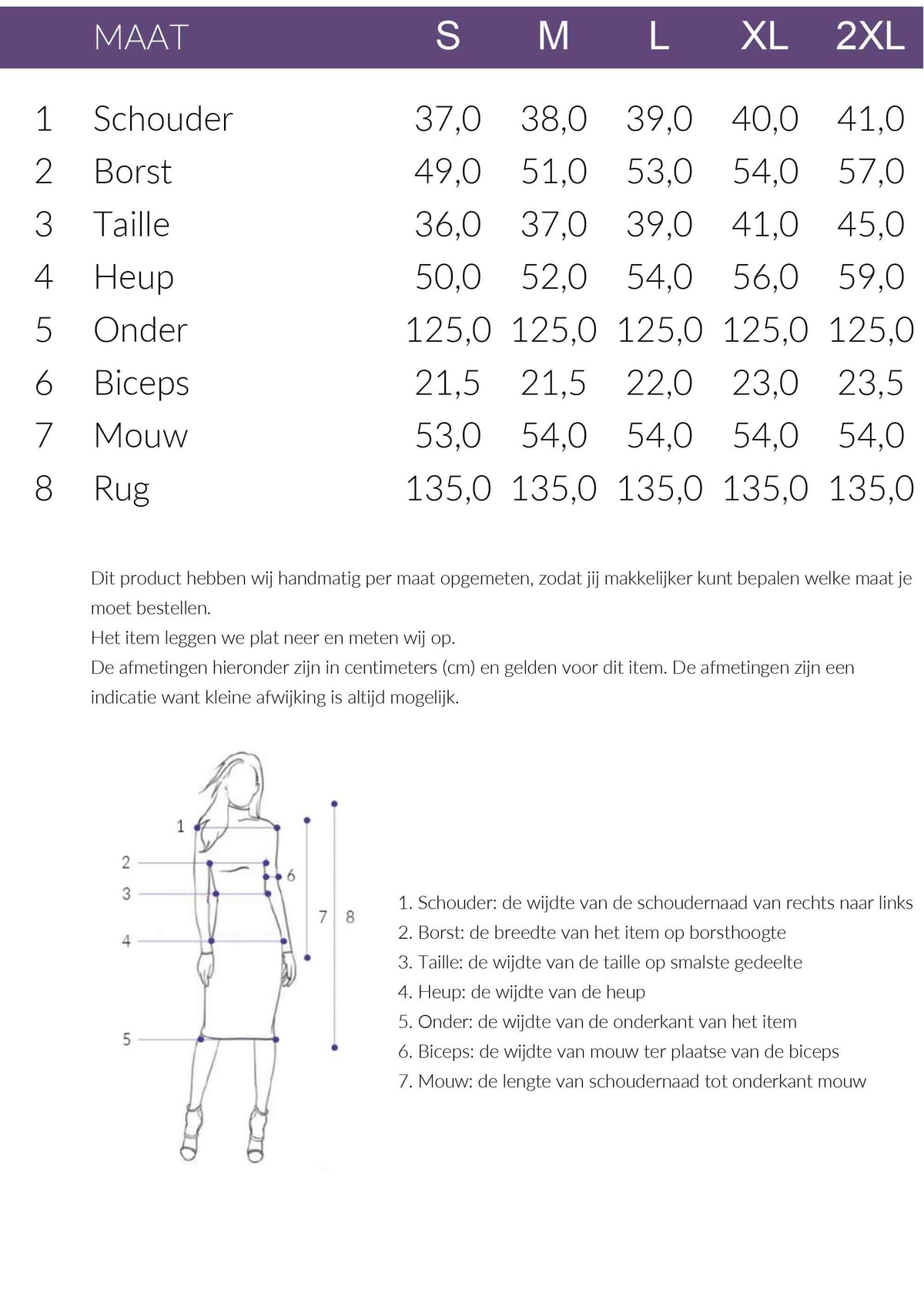 |  | MAAT | S | M | L | XL | 2XL |
|---|---|---|---|---|---|---|
| 1 | Schouder | 37,0 | 38,0 | 39,0 | 40,0 | 41,0 |
| 2 | Borst | 49,0 | 51,0 | 53,0 | 54,0 | 57,0 |
| 3 | Taille | 36,0 | 37,0 | 39,0 | 41,0 | 45,0 |
| 4 | Heup | 50,0 | 52,0 | 54,0 | 56,0 | 59,0 |
| 5 | Onder | 125,0 | 125,0 | 125,0 | 125,0 | 125,0 |
| 6 | Biceps | 21,5 | 21,5 | 22,0 | 23,0 | 23,5 |
| 7 | Mouw | 53,0 | 54,0 | 54,0 | 54,0 | 54,0 |
| 8 | Rug | 135,0 | 135,0 | 135,0 | 135,0 | 135,0 |

Dit product hebben wij handmatig per maat opgemeten, zodat jij makkelijker kunt bepalen welke maat je moet bestellen.
Het item leggen we plat neer en meten wij op.
De afmetingen hieronder zijn in centimeters (cm) en gelden voor dit item. De afmetingen zijn een indicatie want kleine afwijking is altijd mogelijk.

1
2
3
4
5
6
7
8

1. Schouder: de wijdte van de schoudernaad van rechts naar links
2. Borst: de breedte van het item op borsthoogte
3. Taille: de wijdte van de taille op smalste gedeelte
4. Heup: de wijdte van de heup
5. Onder: de wijdte van de onderkant van het item
6. Biceps: de wijdte van mouw ter plaatse van de biceps
7. Mouw: de lengte van schoudernaad tot onderkant mouw